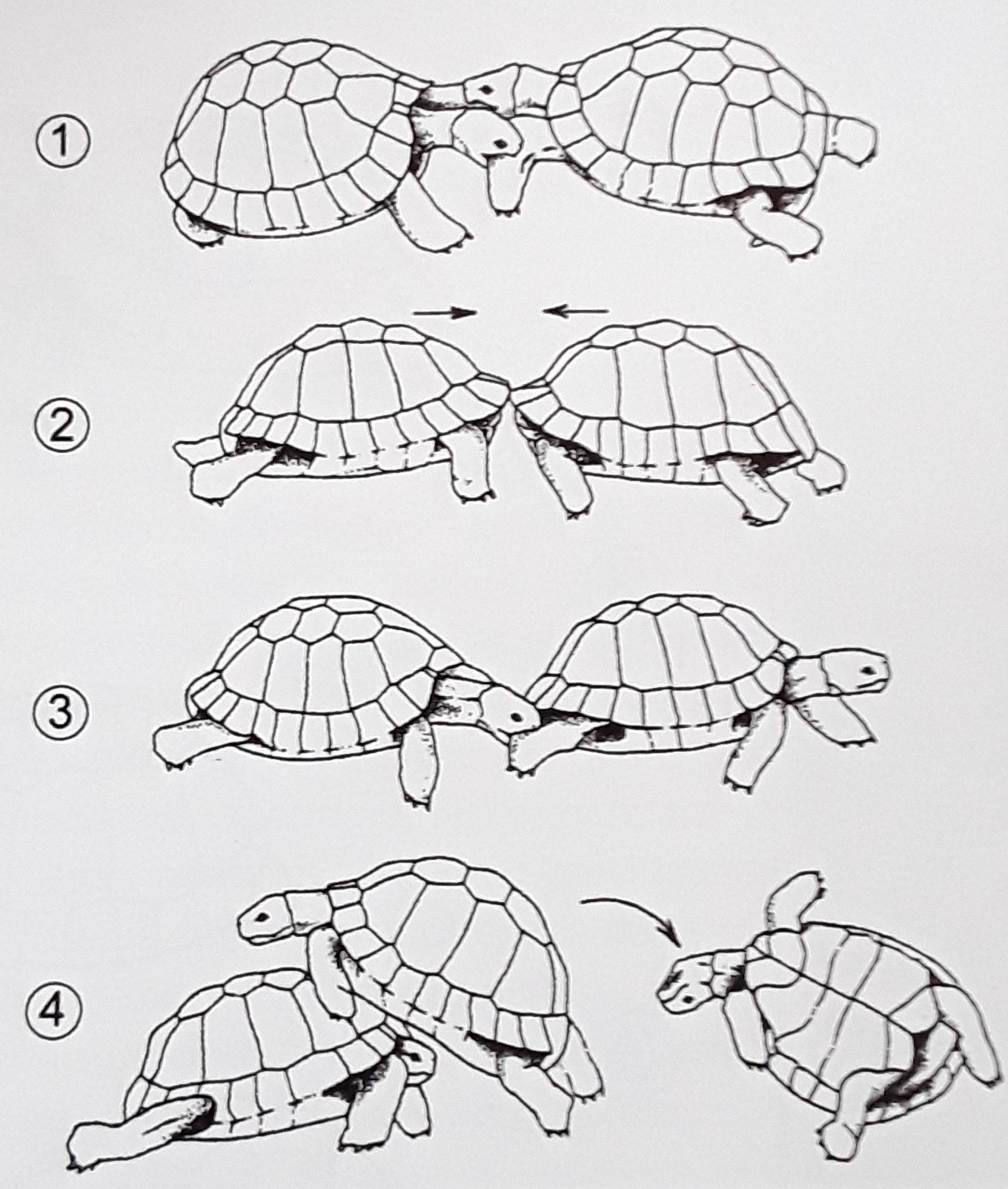 ①

②

③

④